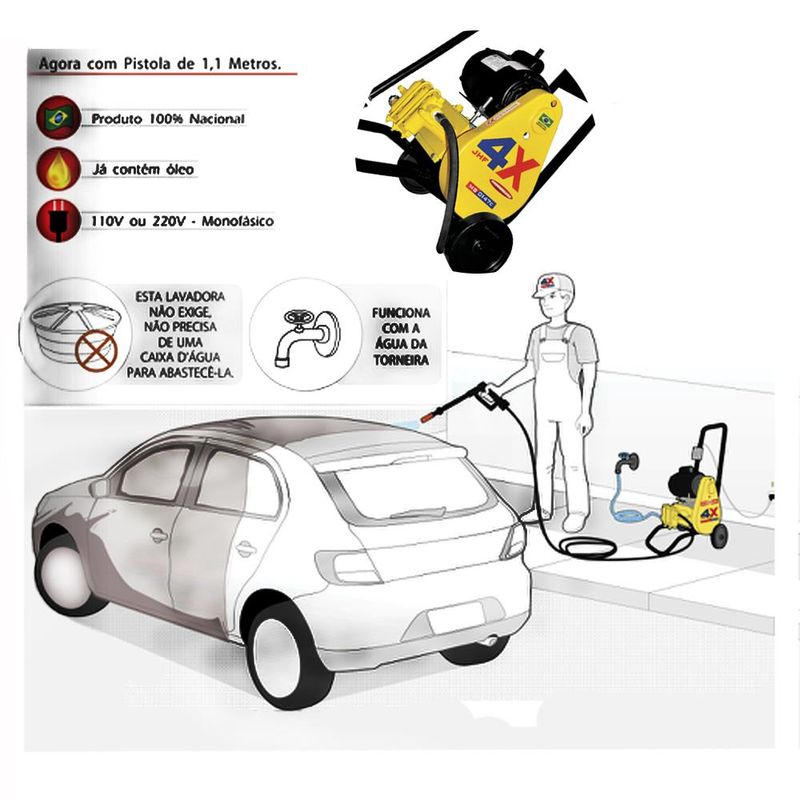 Agora com Pistola de 1,1 Metros.

Produto 100% Nacional

Já contém óleo

110V ou 220V - Monofásico

JHF 4X

ESTA LAVADORA NÃO EXIGE, NÃO PRECISA DE UMA CAIXA D'ÁGUA PARA ABASTECÊ-LA.

FUNCIONA COM A ÁGUA DA TORNEIRA

4X

4X