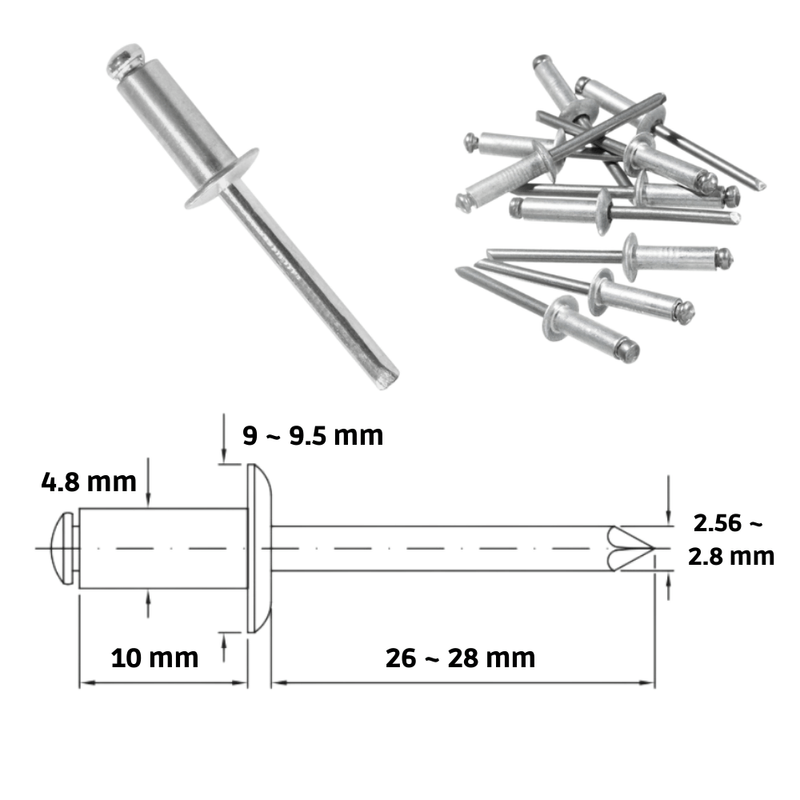 9 ~ 9.5 mm

4.8 mm

2.56 ~ 2.8 mm

10 mm

26 ~ 28 mm