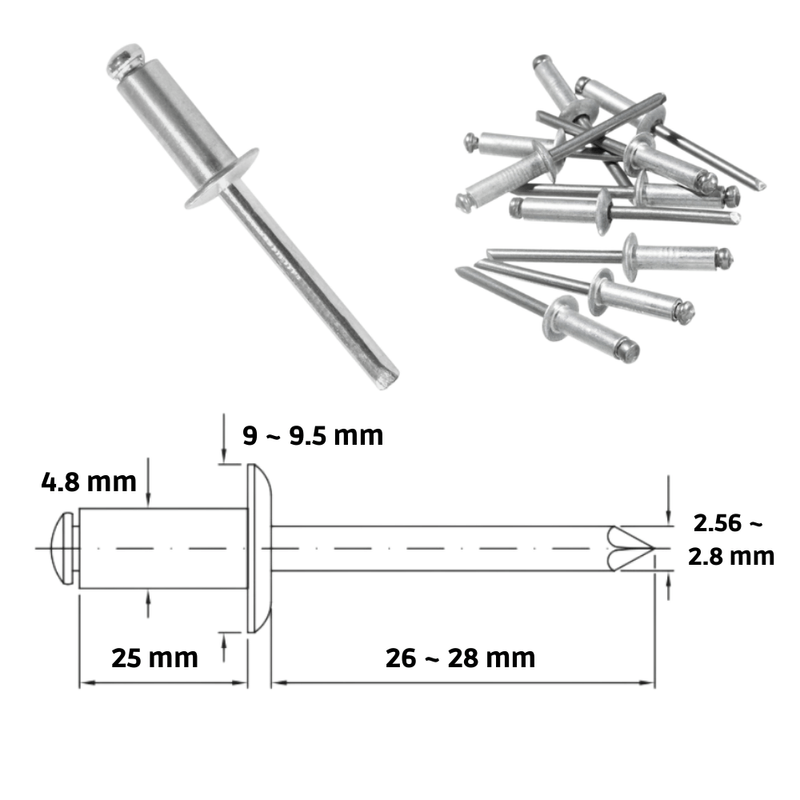 9 ~ 9.5 mm

4.8 mm

2.56 ~ 2.8 mm

25 mm

26 ~ 28 mm